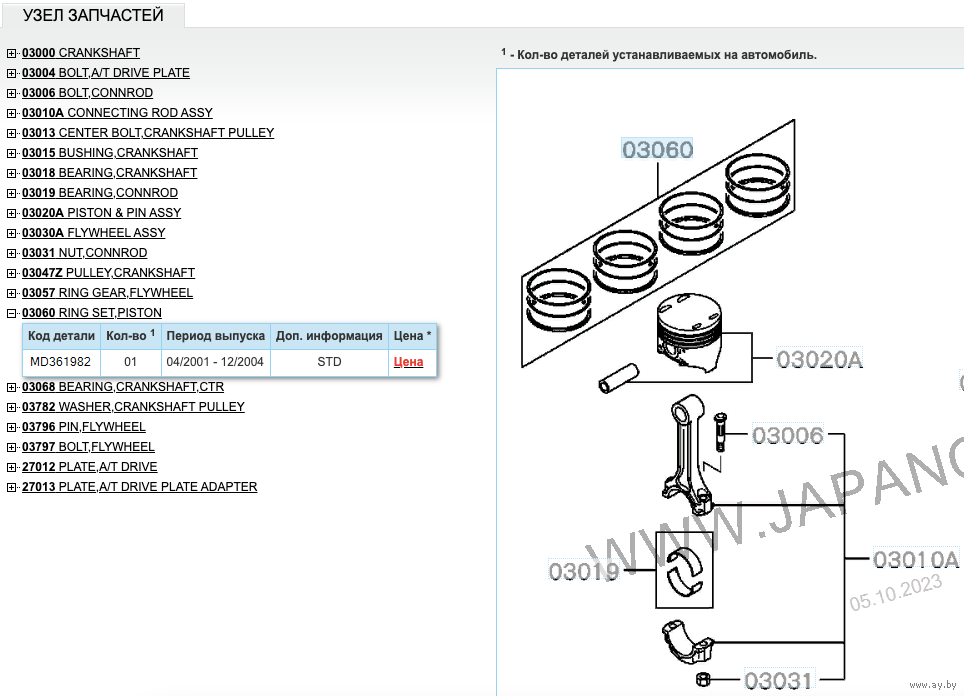 УЗЕЛ ЗАПЧАСТЕЙ

03000 CRANKSHAFT
03004 BOLT,A/T DRIVE PLATE
03006 BOLT,CONNROD
03010A CONNECTING ROD ASSY
03013 CENTER BOLT,CRANKSHAFT PULLEY
03015 BUSHING,CRANKSHAFT
03018 BEARING,CRANKSHAFT
03019 BEARING,CONNROD
03020A PISTON & PIN ASSY
03030A FLYWHEEL ASSY
03031 NUT,CONNROD
03047Z PULLEY,CRANKSHAFT
03057 RING GEAR,FLYWHEEL
03060 RING SET,PISTON

| Код детали | Кол-во $^1$ | Период выпуска | Доп. информация | Цена * |
|---|---|---|---|---|
| MD361982 | 01 | 04/2001 - 12/2004 | STD | Цена |

03068 BEARING,CRANKSHAFT,CTR
03782 WASHER,CRANKSHAFT PULLEY
03796 PIN,FLYWHEEL
03797 BOLT,FLYWHEEL
27012 PLATE,A/T DRIVE
27013 PLATE,A/T DRIVE PLATE ADAPTER

$^1$ - Кол-во деталей устанавливаемых на автомобиль.

03060
03020A
03006
03019
03010A
03031

WWW.JAPANC
05.10.2023
www.ay.by