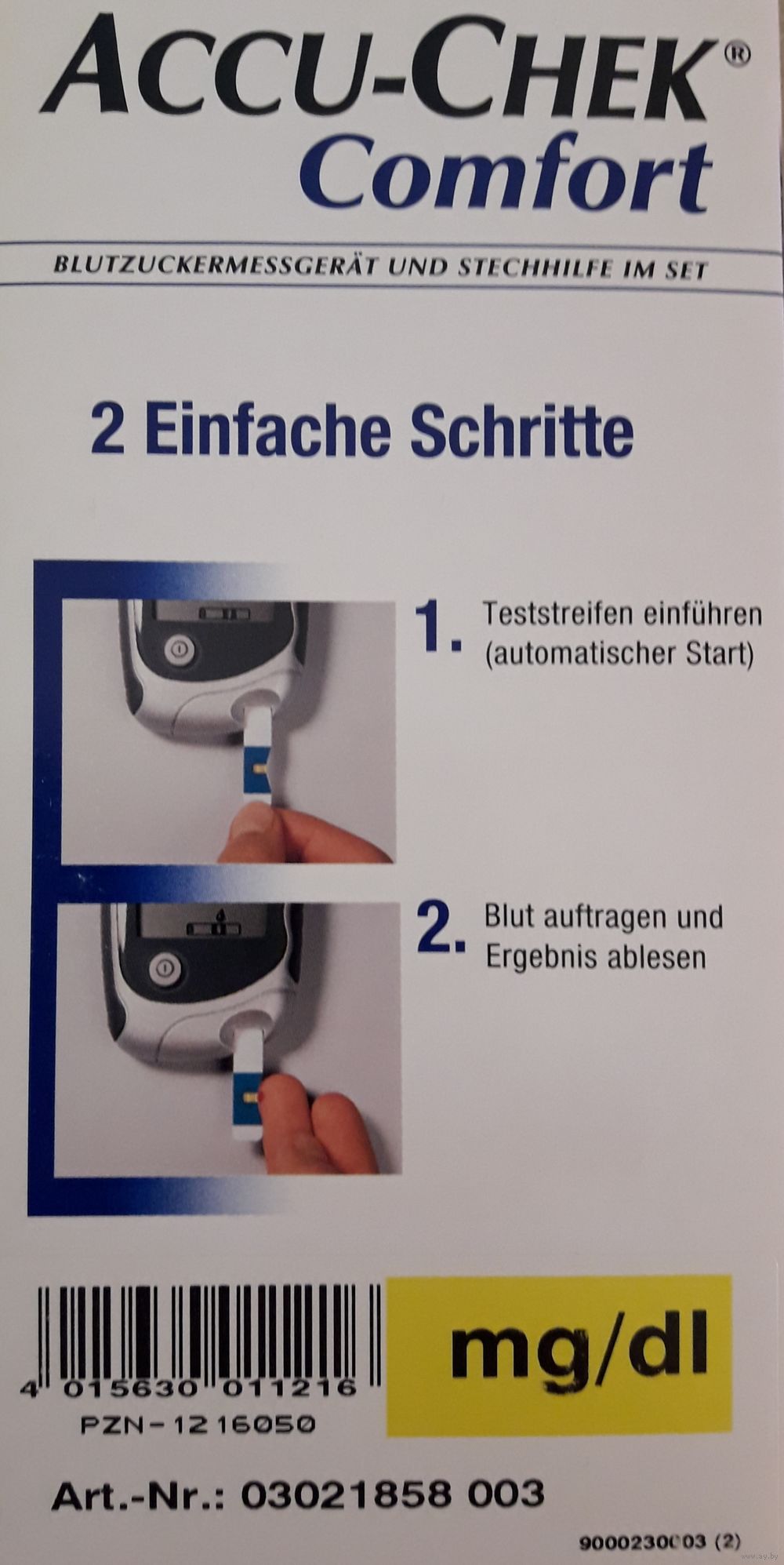 ACCU-CHEK®
Comfort

BLUTZUCKERMESSGERÄT UND STECHHILFE IM SET

2 Einfache Schritte

1. Teststreifen einführen (automatischer Start)

2. Blut auftragen und Ergebnis ablesen

4 015630 011216
PZN-1216050

mg/dl

Art.-Nr.: 03021858 003

9000230003 (2)